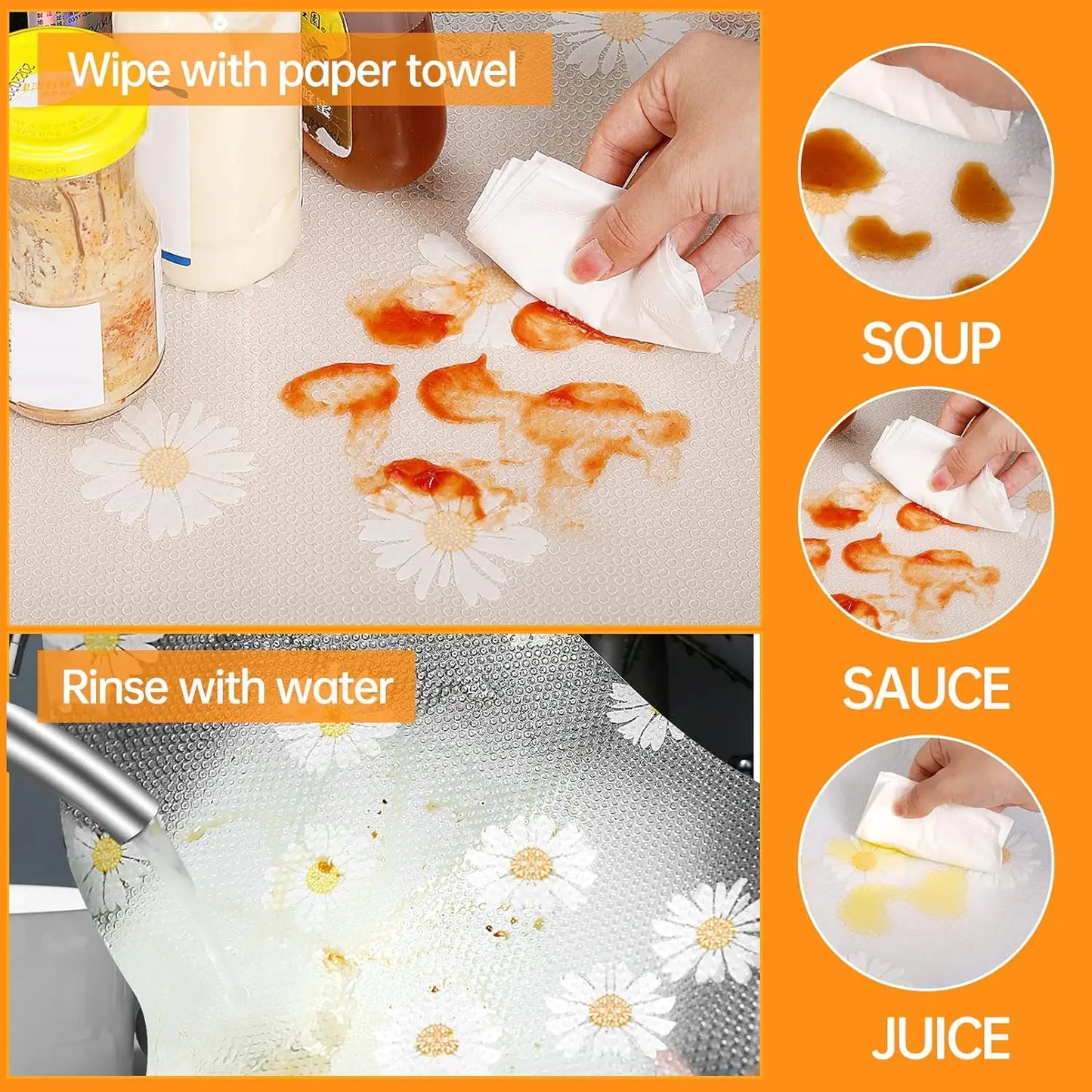 Wipe with paper towel

Rinse with water

SOUP

SAUCE

JUICE