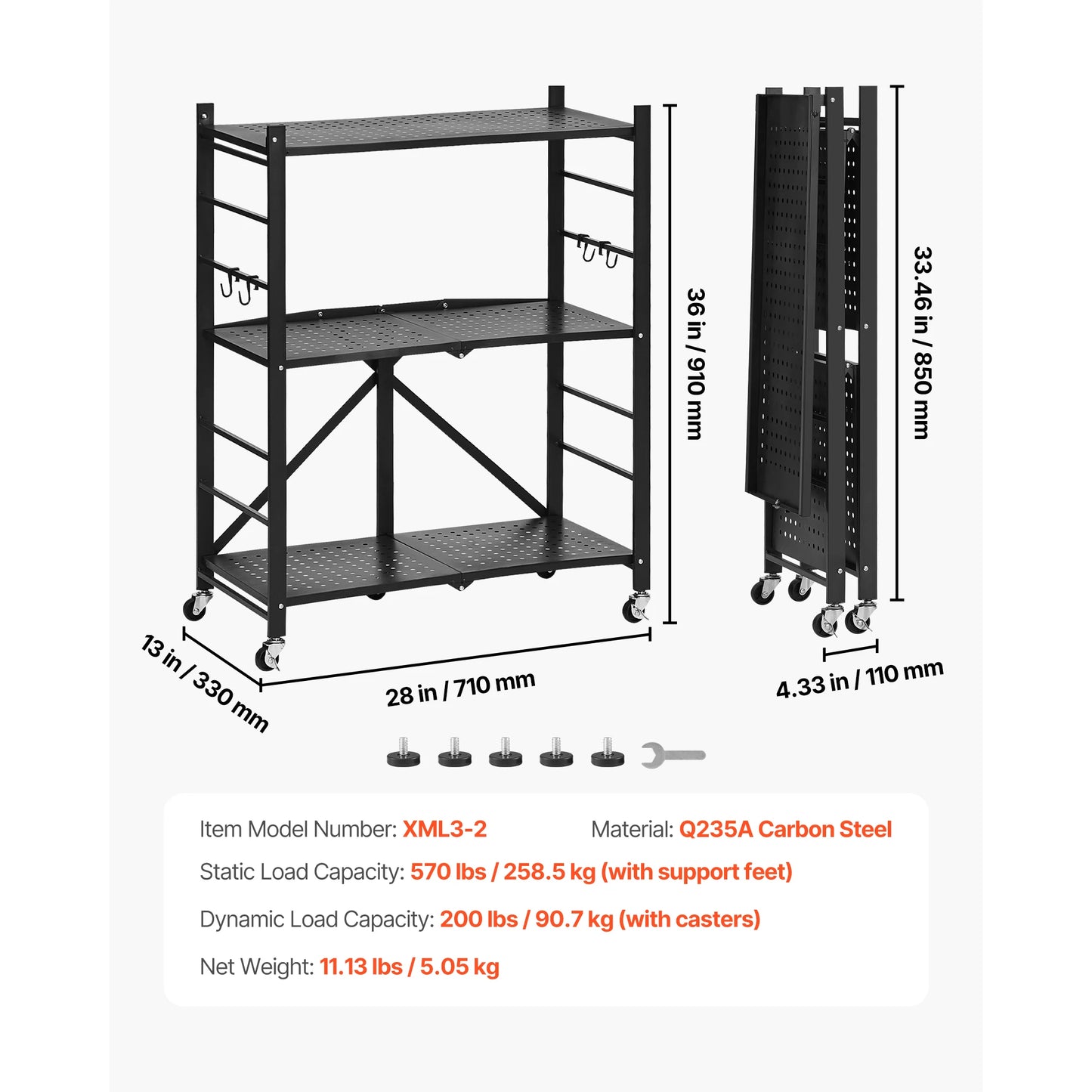 36 in / 910 mm

33.46 in / 850 mm

13 in / 330 mm

28 in / 710 mm

4.33 in / 110 mm

Item Model Number: XML3-2

Material: Q235A Carbon Steel

Static Load Capacity: 570 lbs / 258.5 kg (with support feet)

Dynamic Load Capacity: 200 lbs / 90.7 kg (with casters)

Net Weight: 11.13 lbs / 5.05 kg